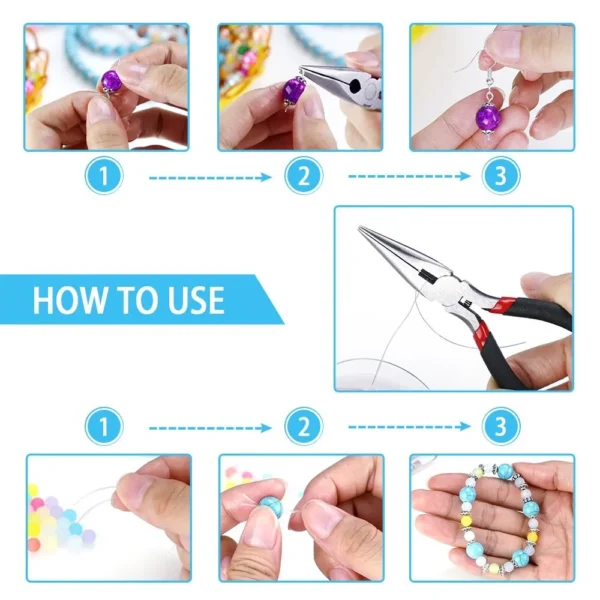 1
2
3
HOW TO USE
1
2
3